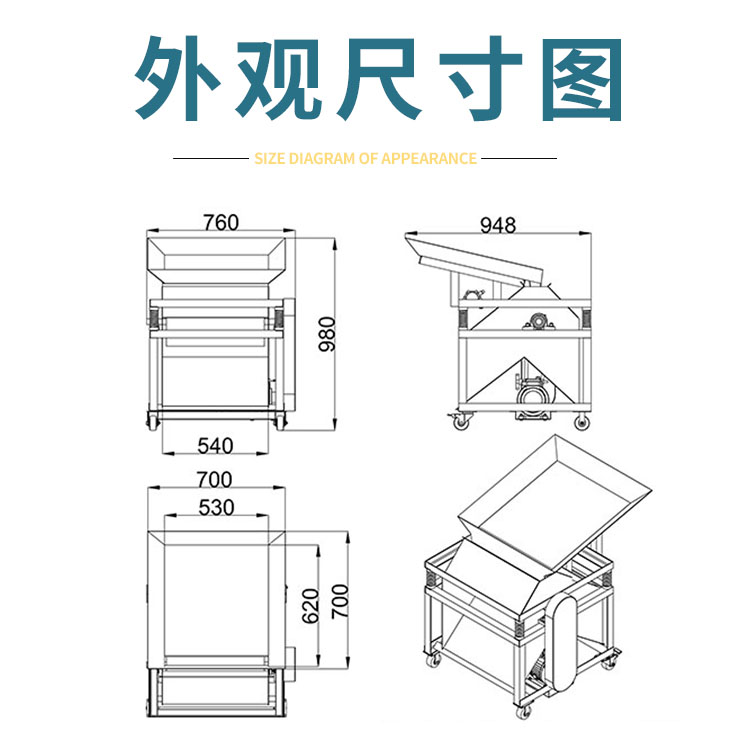 外观尺寸图

SIZE DIAGRAM OF APPEARANCE

760

980

540

948

700

530

620

700